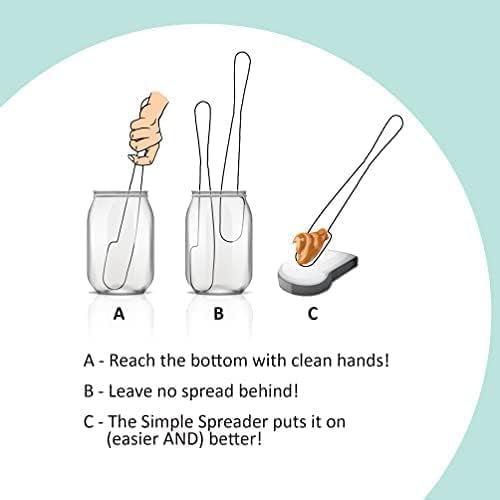 A

B

C

A - Reach the bottom with clean hands!

B - Leave no spread behind!

C - The Simple Spreader puts it on (easier AND) better!